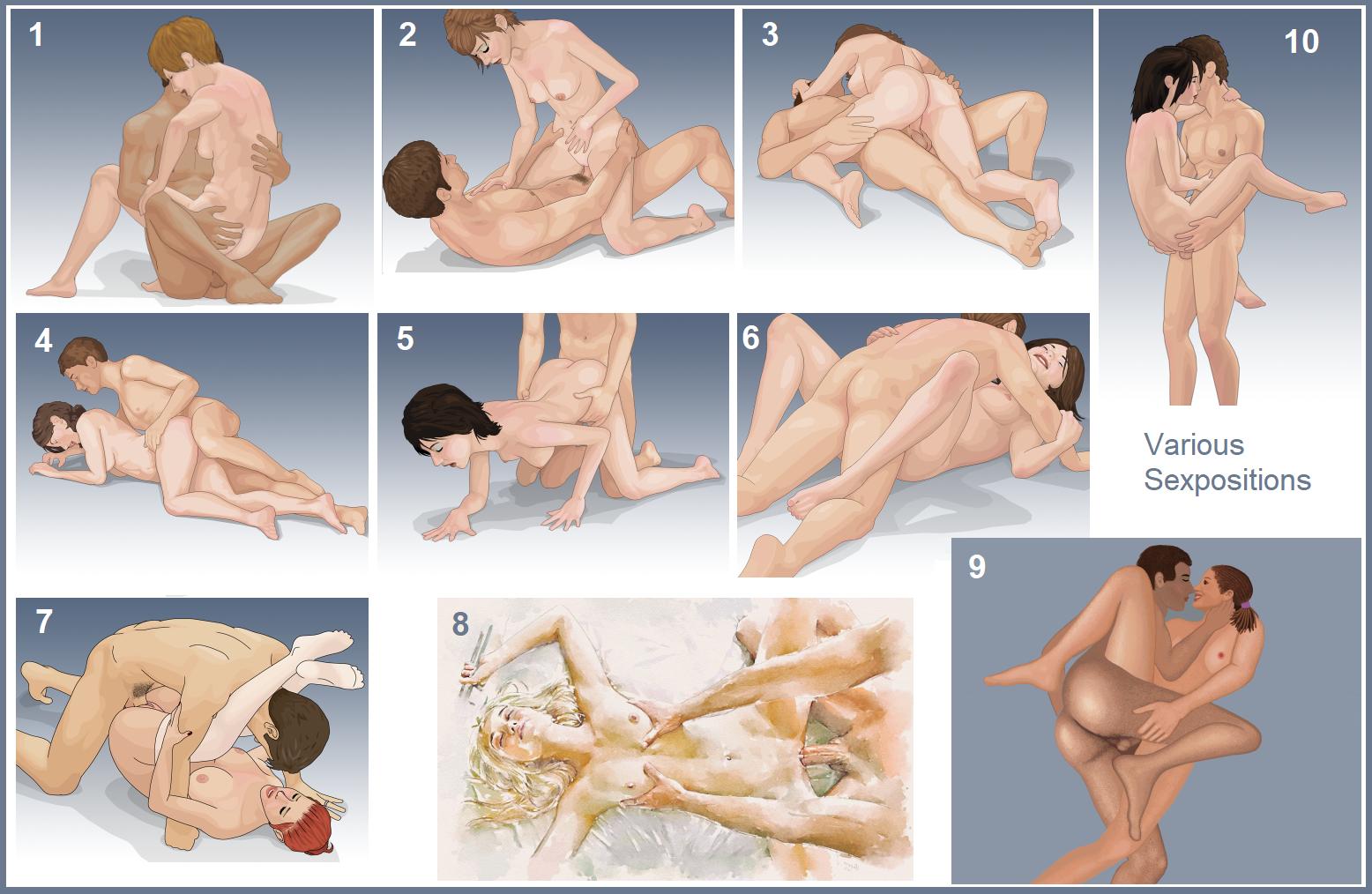 1

2

3

10

4

5

6

Various Sexpositions

7

8

9